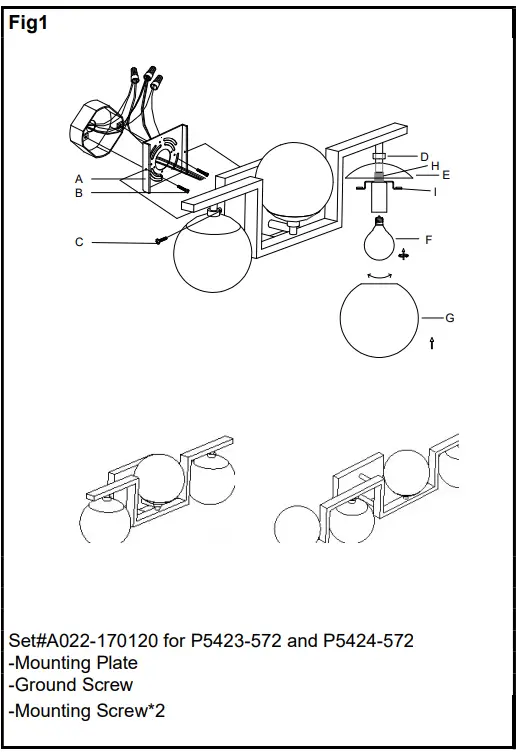 Fig1

A
B
C
D
H
E
I
F
G

Set#A022-170120 for P5423-572 and P5424-572
-Mounting Plate
-Ground Screw
-Mounting Screw*2