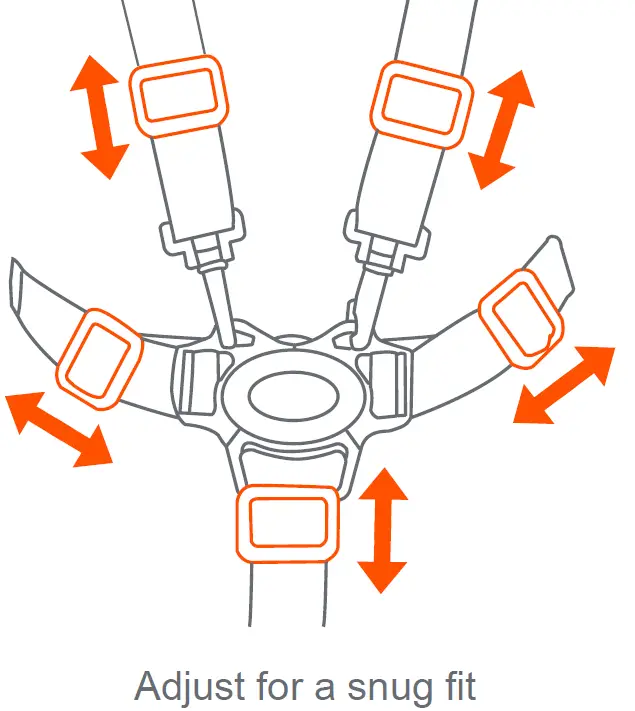 Adjust for a snug fit