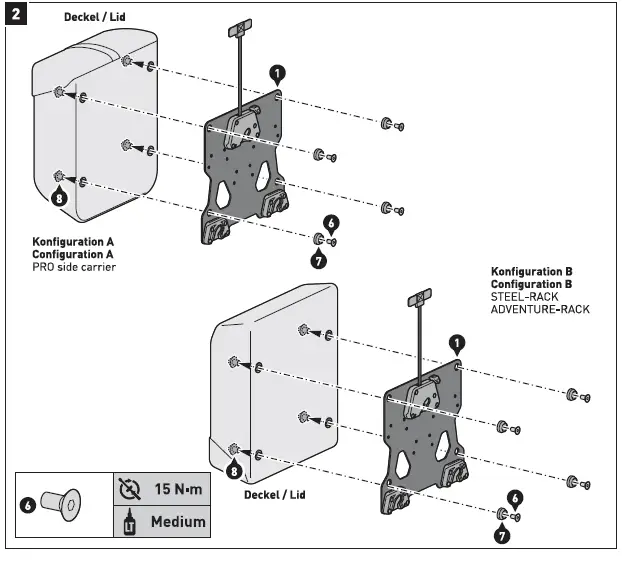 2

Deckel / Lid

1

8

6

7

Konfiguration A
Configuration A
PRO side carrier

Konfiguration B
Configuration B
STEEL-RACK
ADVENTURE-RACK

1

8

Deckel / Lid

6

7

6

15 N·m

Medium