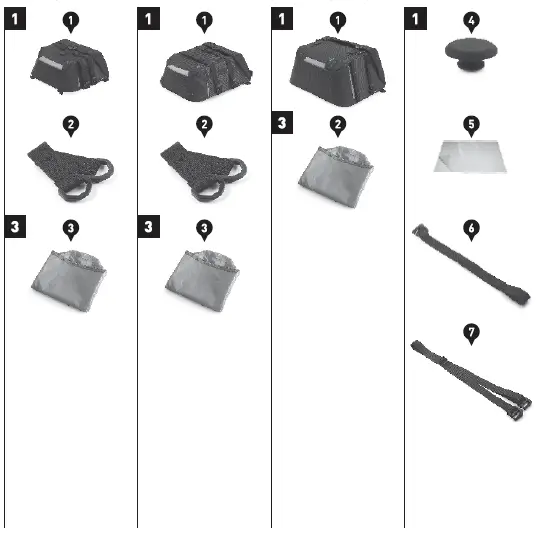 1
1
2
3
3

1
1
2
3
3

1
1
3
2

1
4
5
6
7