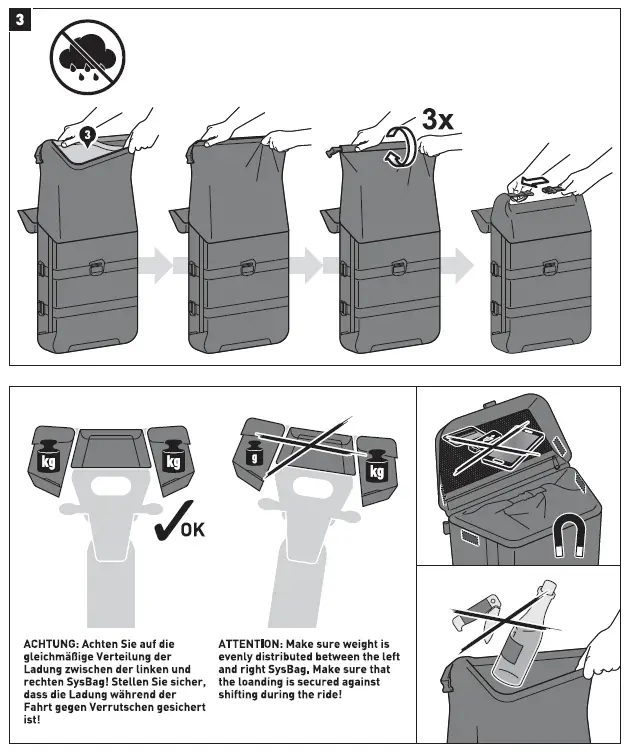 3

3

3x

kg

kg

OK

g

kg

ACHTUNG: Achten Sie auf die gleichmäßige Verteilung der Ladung zwischen der linken und rechten SysBag! Stellen Sie sicher, dass die Ladung während der Fahrt gegen Verrutschen gesichert ist!

ATTENTION: Make sure weight is evenly distributed between the left and right SysBag, Make sure that the loanding is secured against shifting during the ride!