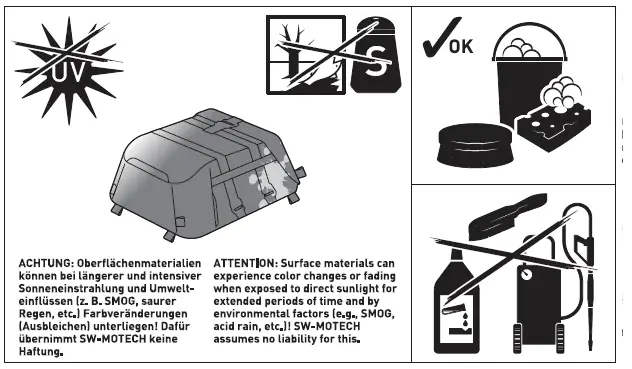 UV

S

OK

ACHTUNG: Oberflächenmaterialien können bei längerer und intensiver Sonneneinstrahlung und Umwelteinflüssen (z. B. SMOG, saurer Regen, etc.) Farbveränderungen (Ausbleichen) unterliegen! Dafür übernimmt SW-MOTECH keine Haftung.

ATTENTION: Surface materials can experience color changes or fading when exposed to direct sunlight for extended periods of time and by environmental factors (e.g., SMOG, acid rain, etc.)! SW-MOTECH assumes no liability for this.