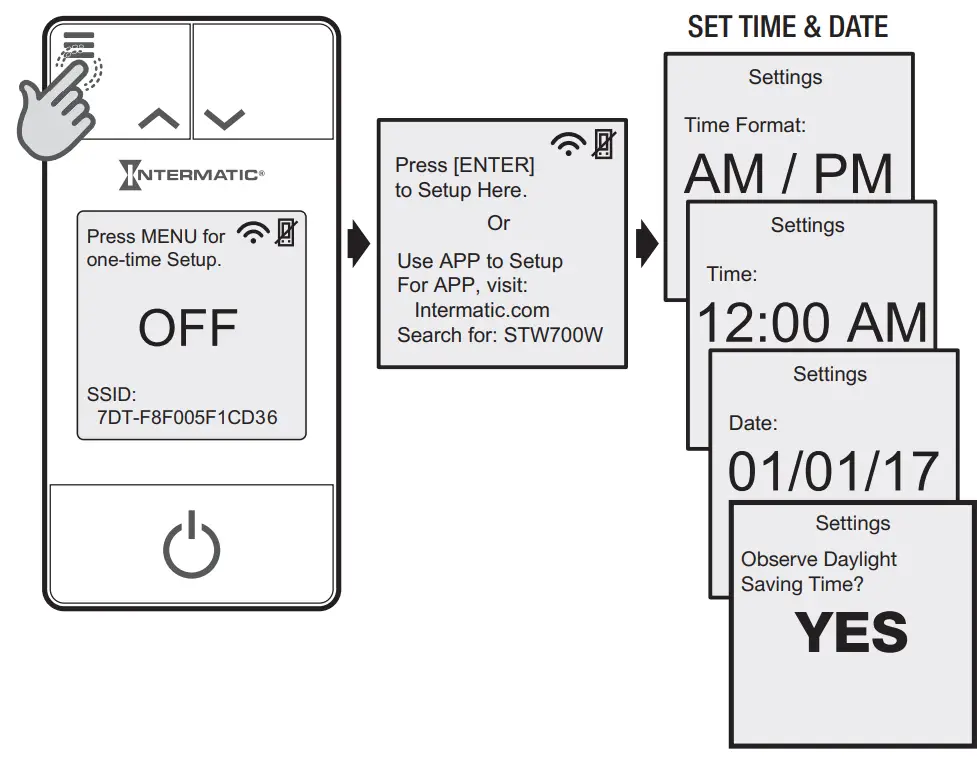 INTERMATIC®

Press MENU for one-time Setup.

OFF

SSID:
7DT-F8F005F1CD36

Press [ENTER] to Setup Here.

Or

Use APP to Setup
For APP, visit:
Intermatic.com
Search for: STW700W

SET TIME & DATE

Settings

Time Format:

AM / PM

Settings

Time:

12:00 AM

Settings

Date:

01/01/17

Settings

Observe Daylight Saving Time?

YES