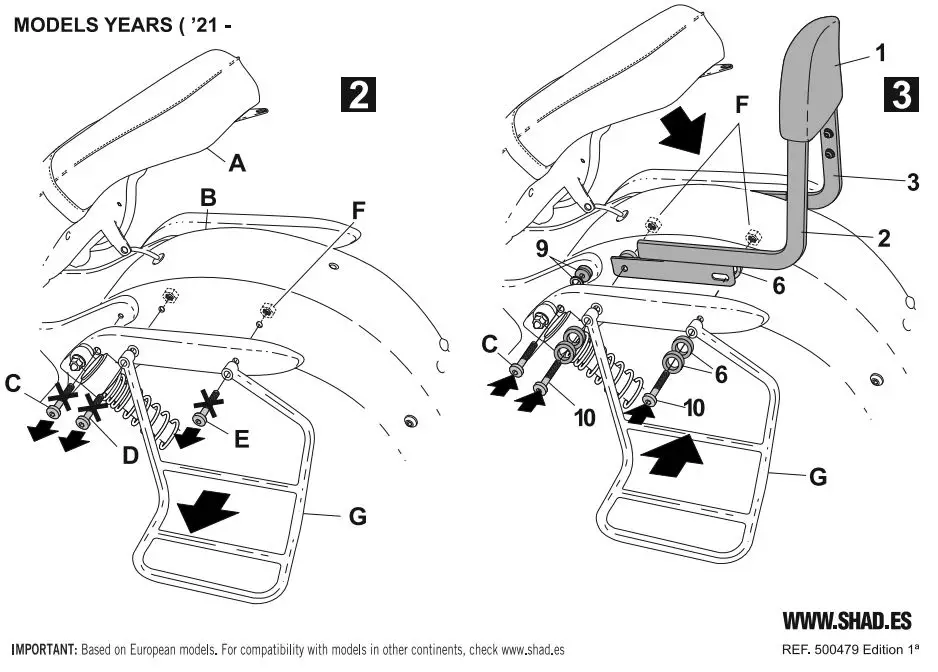 MODELS YEARS ( '21 -

2

A
B
F
C
D
E
G

3

1
F
3
2
9
6
C
6
10
10
G

WWW.SHAD.ES

IMPORTANT: Based on European models. For compatibility with models in other continents, check www.shad.es

REF. 500479 Edition 1ª