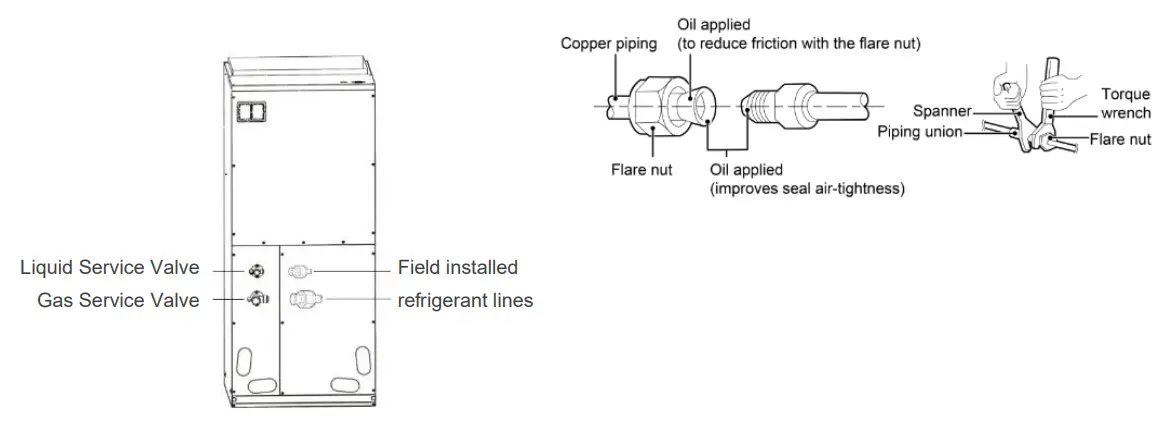 Liquid Service Valve
Gas Service Valve
Field installed
refrigerant lines

Copper piping
Oil applied
(to reduce friction with the flare nut)
Flare nut
Oil applied
(improves seal air-tightness)

Spanner
Piping union
Torque wrench
Flare nut