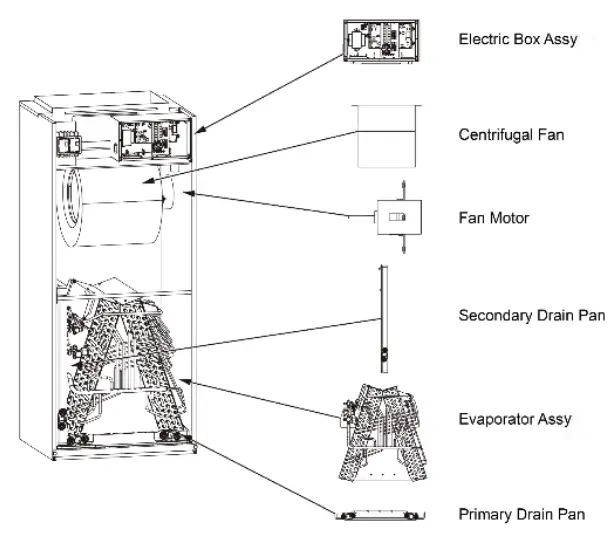 Electric Box Assy

Centrifugal Fan

Fan Motor

Secondary Drain Pan

Evaporator Assy

Primary Drain Pan