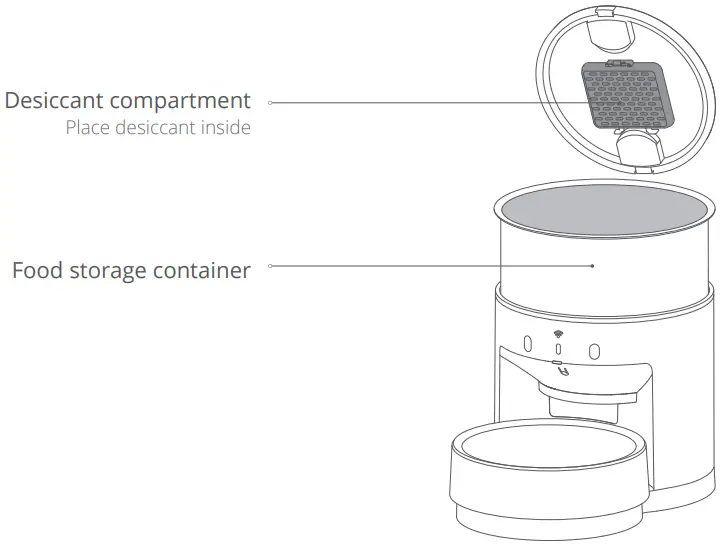 Desiccant compartment
Place desiccant inside

Food storage container