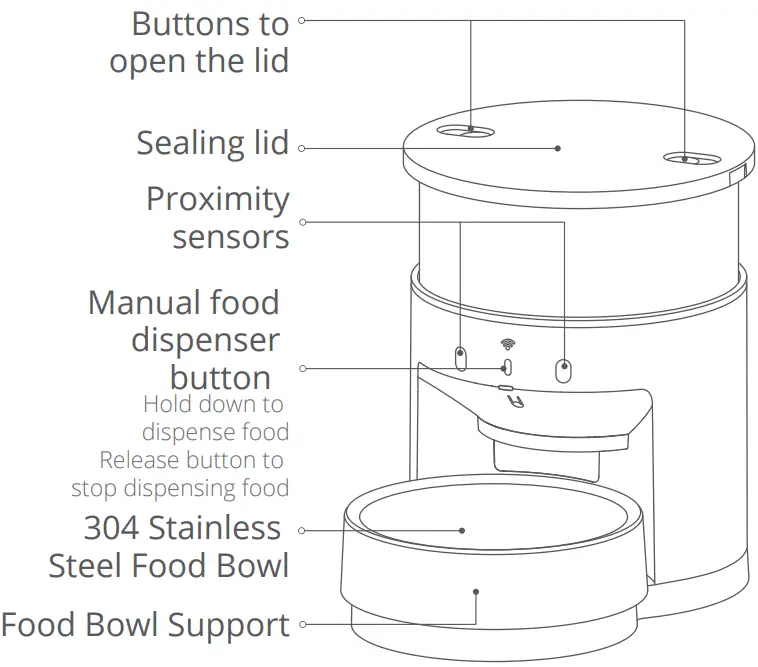 Buttons to open the lid

Sealing lid

Proximity sensors

Manual food dispenser button
Hold down to dispense food
Release button to stop dispensing food

304 Stainless Steel Food Bowl

Food Bowl Support