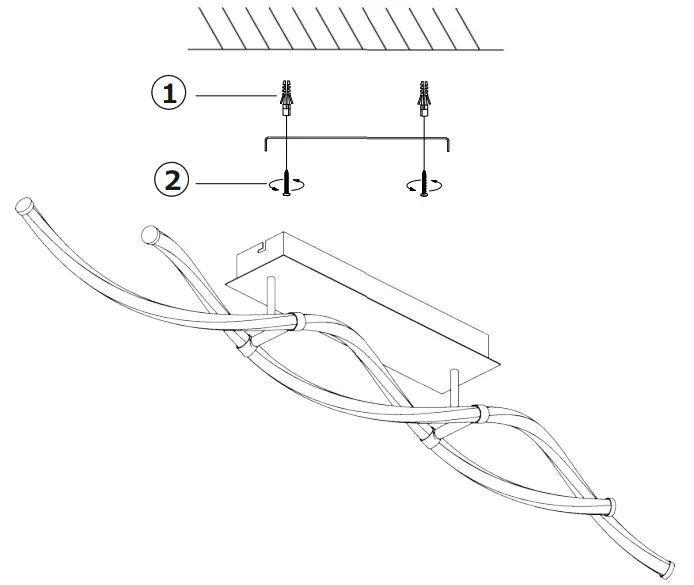 1
2