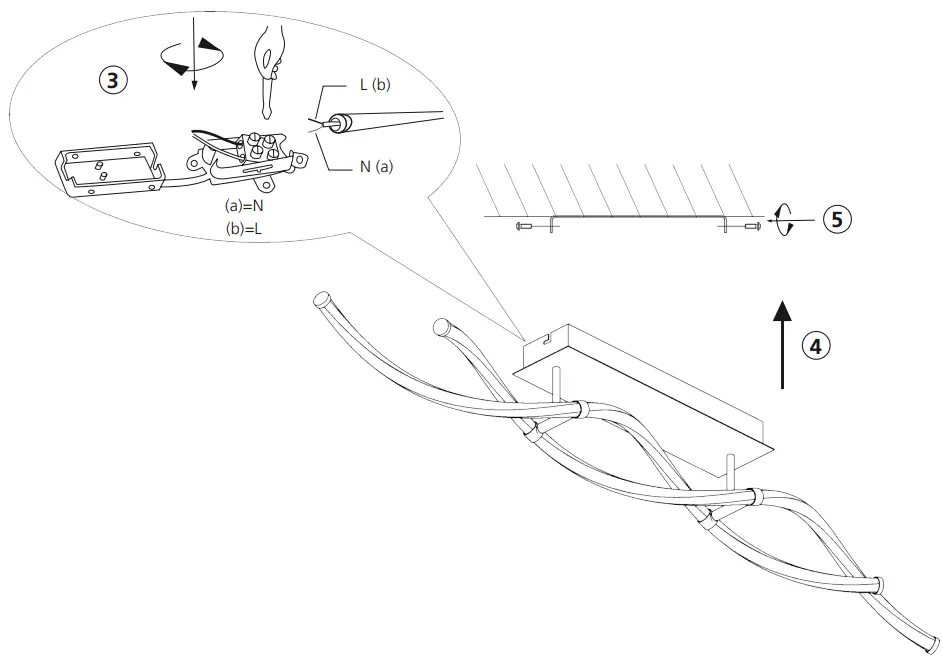 3

L (b)

N (a)

(a)=N
(b)=L

5

4