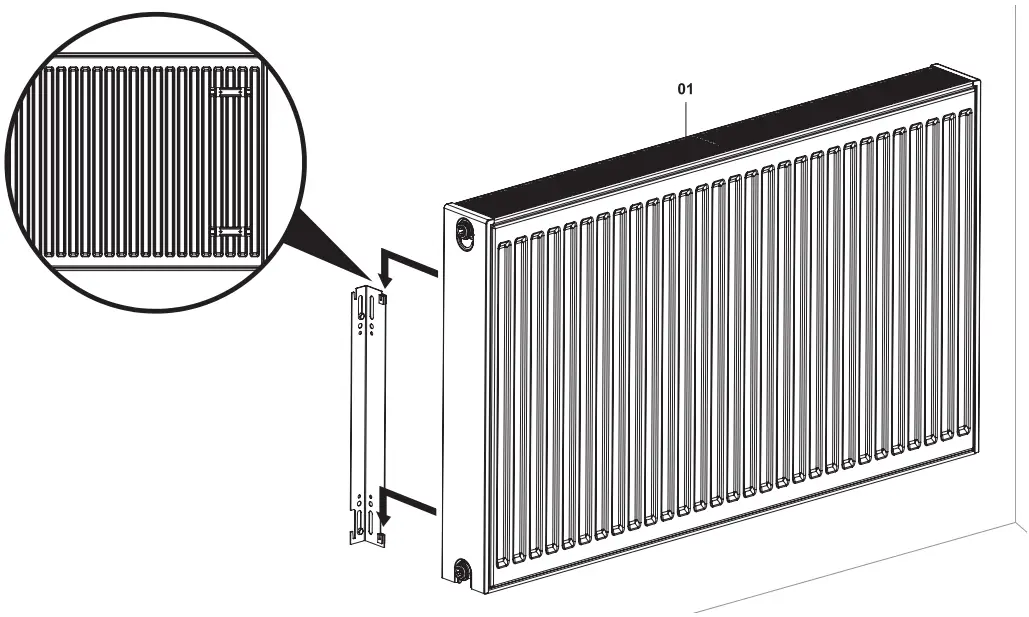 01