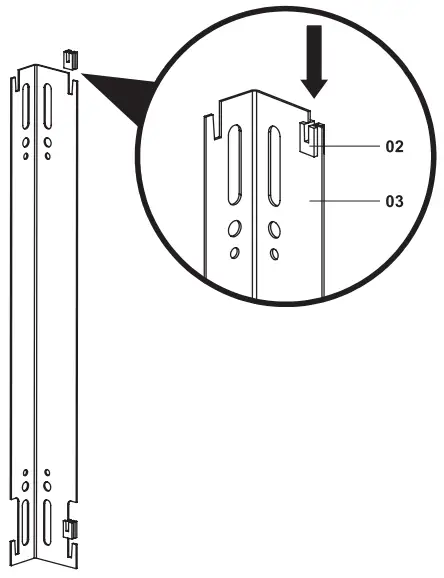 02
03