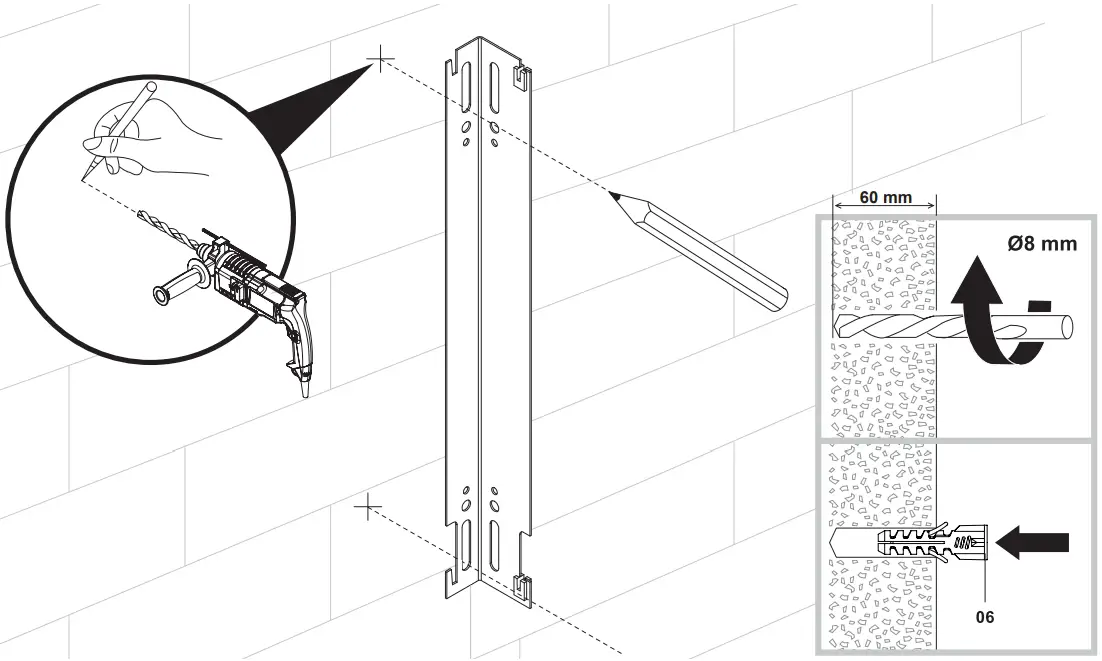 60 mm
Ø8 mm
06