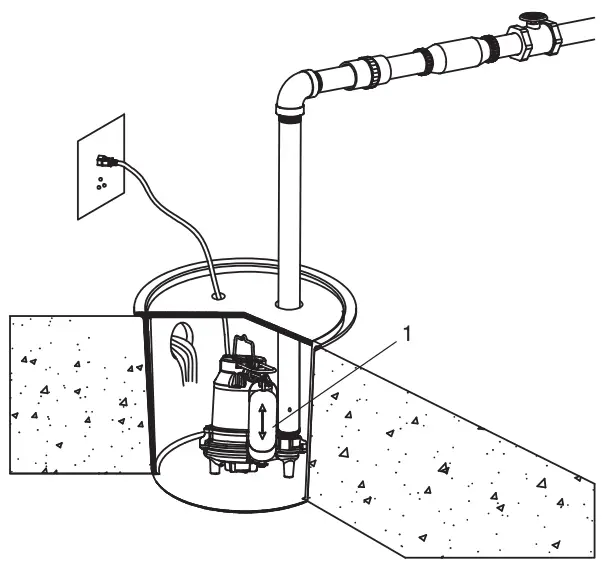 1