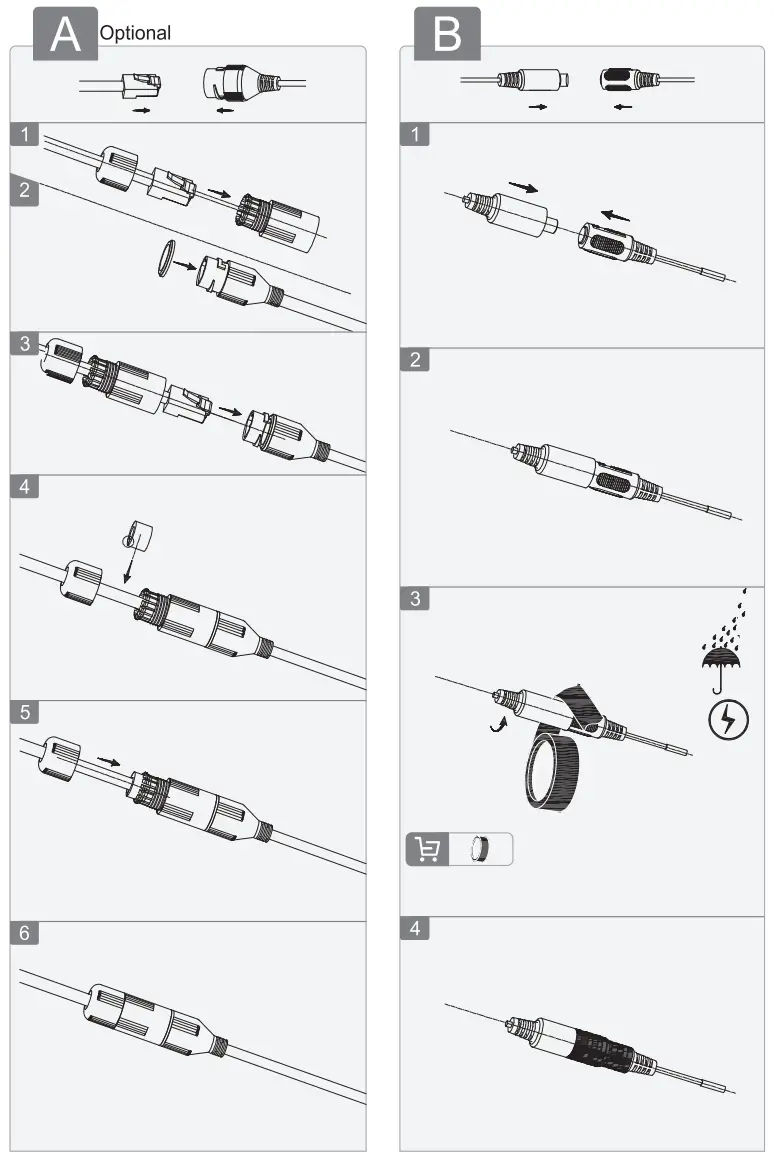 A Optional

1

2

3

4

5

6

B

1

2

3

4