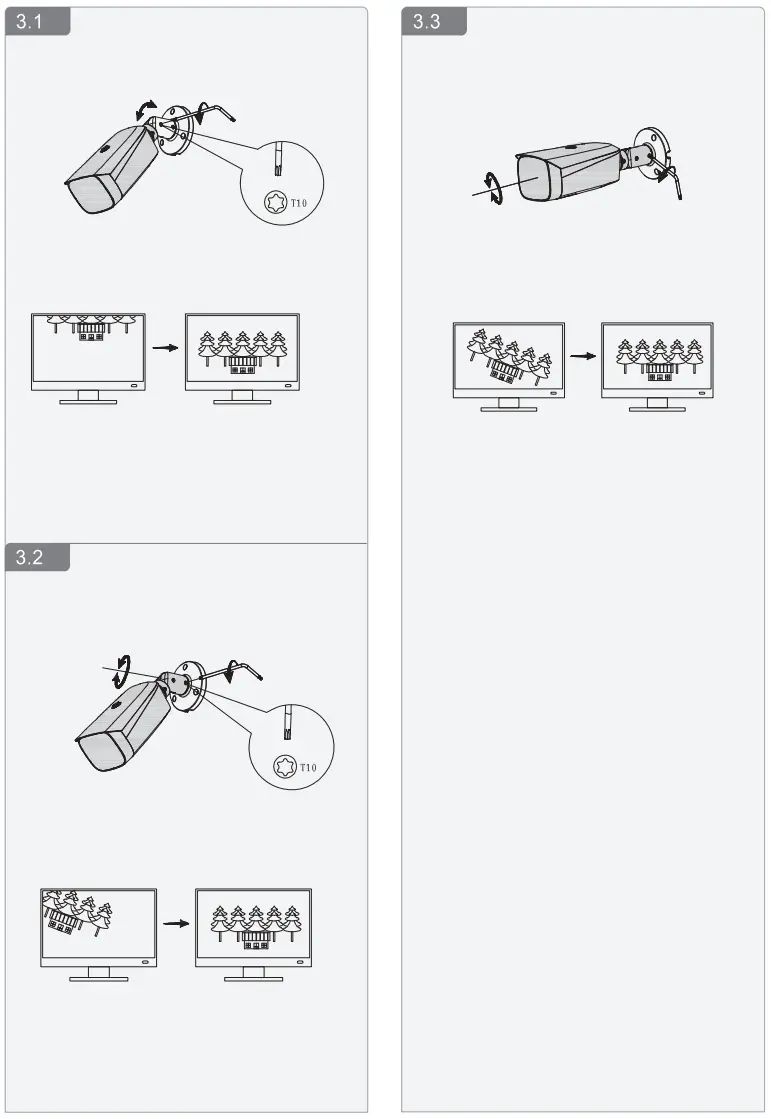 3.1

T10

3.2

T10

3.3