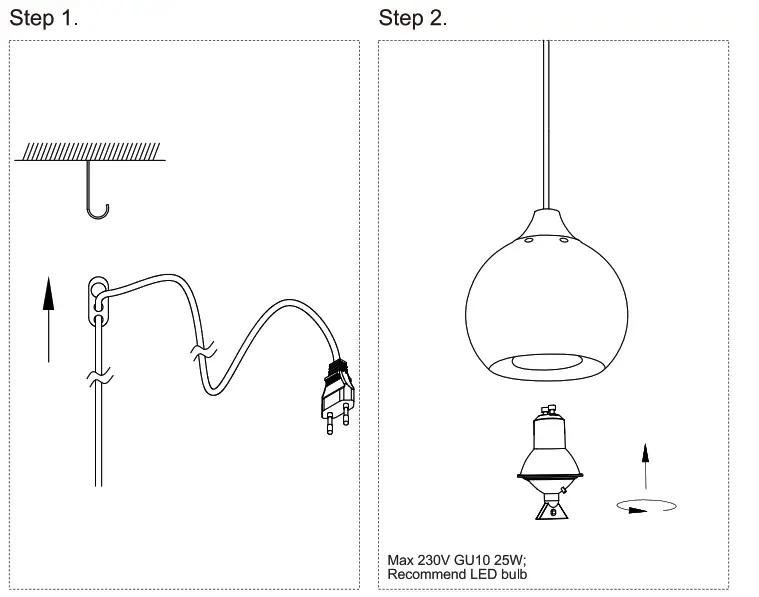 Step 1.

Step 2.

Max 230V GU10 25W;
Recommend LED bulb