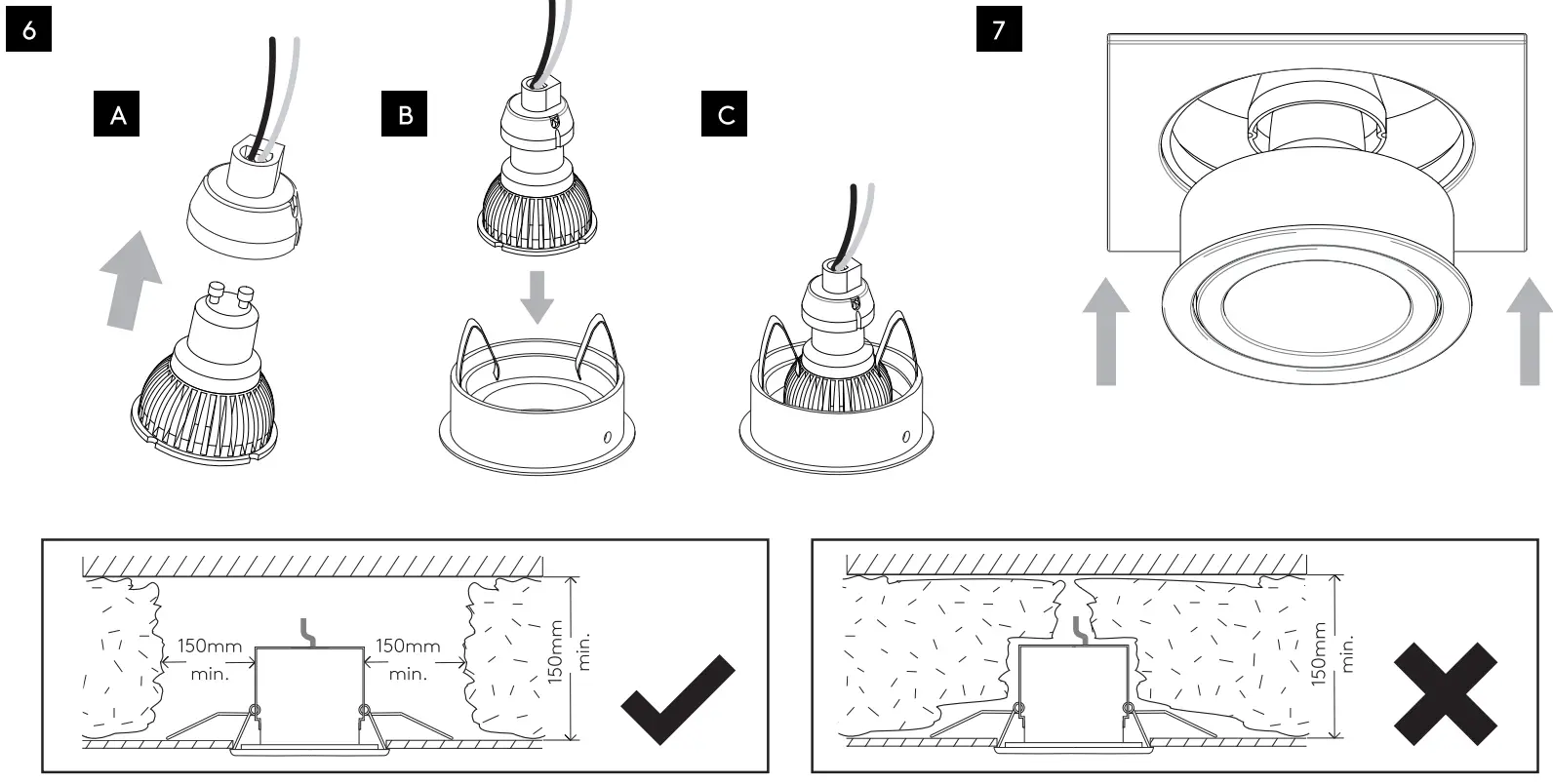 6

A

B

C

7

150mm min.

150mm min.

150mm min.

150mm min.