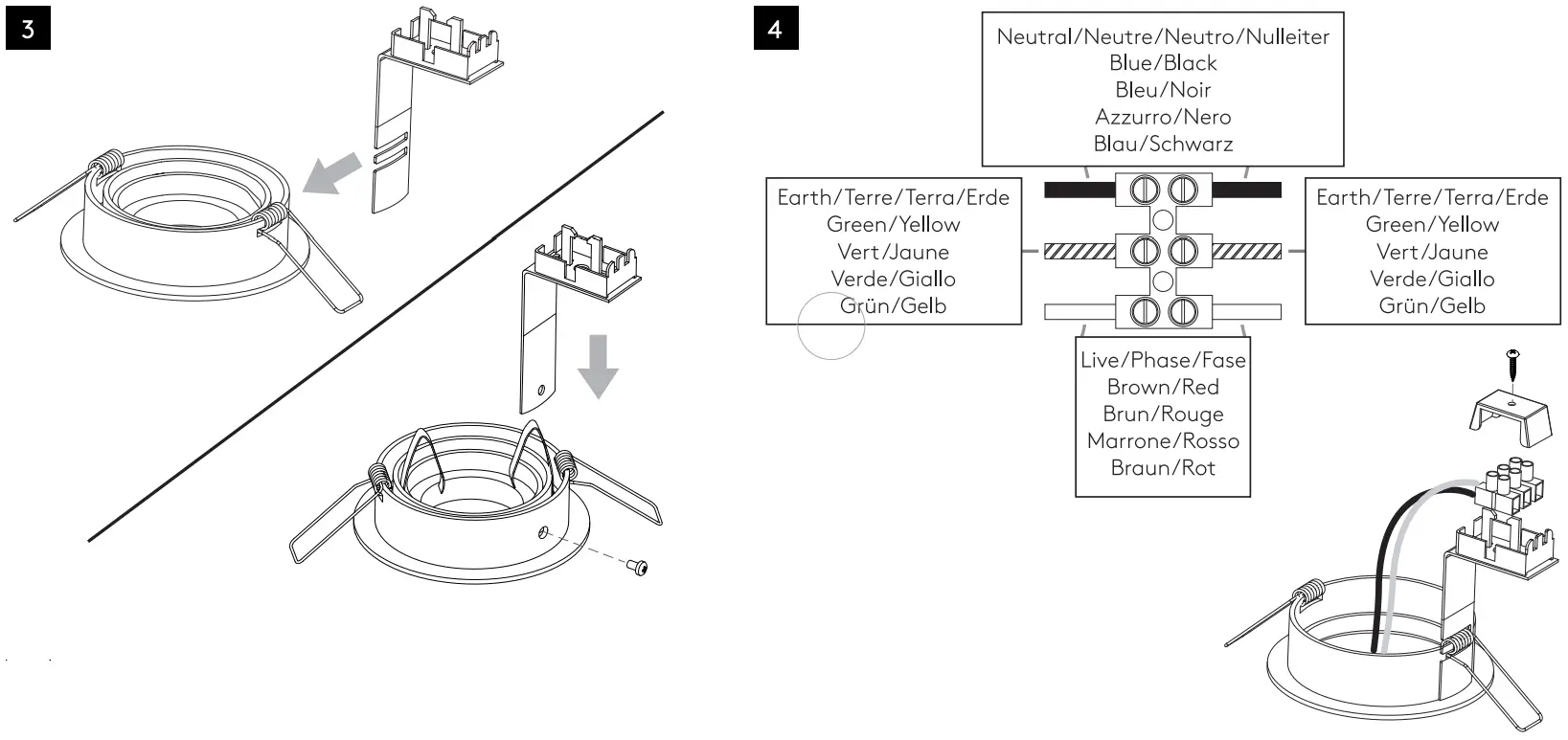 3

4

Neutral/Neutre/Neutro/Nulleiter
Blue/Black
Bleu/Noir
Azzurro/Nero
Blau/Schwarz

Earth/Terre/Terra/Erde
Green/Yellow
Vert/Jaune
Verde/Giallo
Grün/Gelb

Earth/Terre/Terra/Erde
Green/Yellow
Vert/Jaune
Verde/Giallo
Grün/Gelb

Live/Phase/Fase
Brown/Red
Brun/Rouge
Marrone/Rosso
Braun/Rot