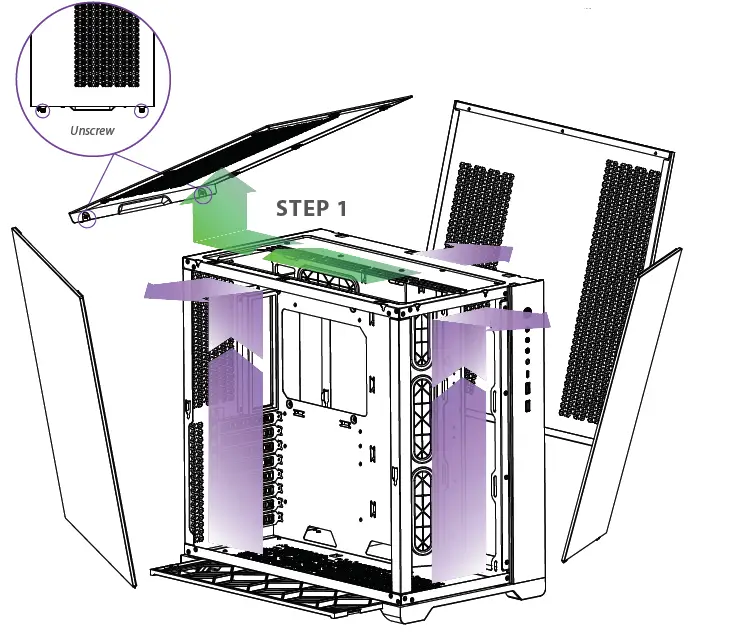 Unscrew

STEP 1