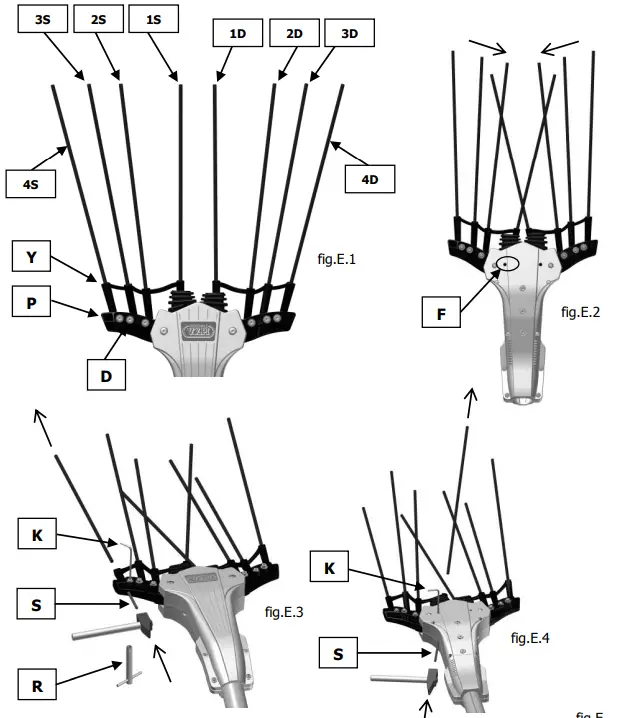 3S
2S
1S
1D
2D
3D
4S
4D
Y
P
D
fig.E.1
F
fig.E.2
K
S
R
fig.E.3
K
S
fig.E.4
fig.E