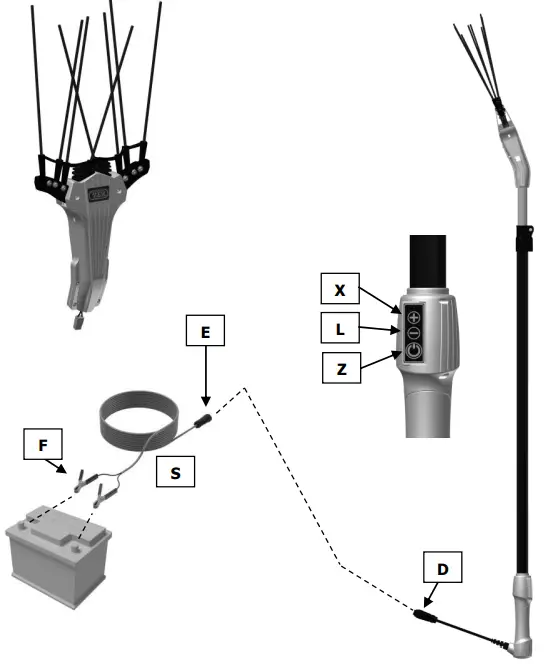 X
L
Z
E
F
S
D