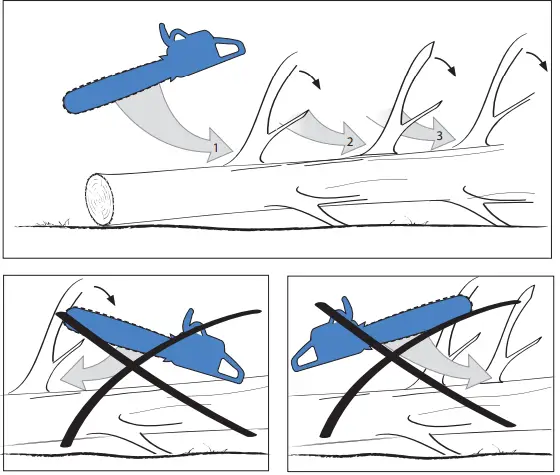 1
2
3