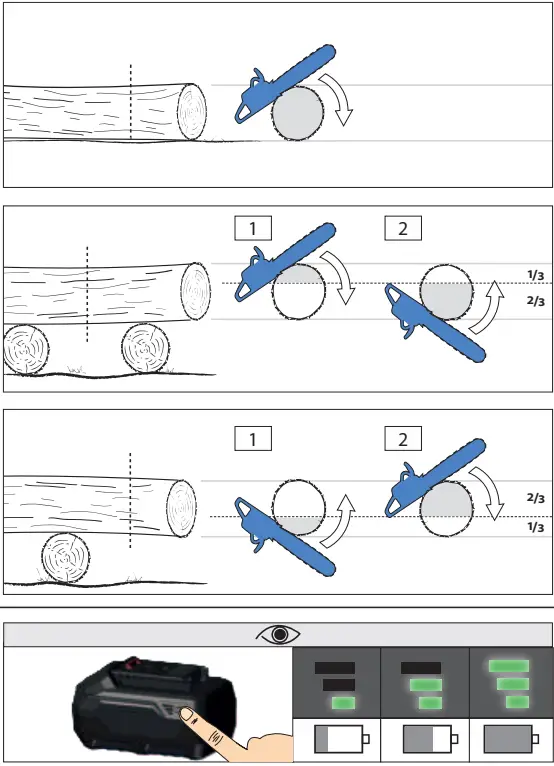 1

2

1/3

2/3

1

2

2/3

1/3