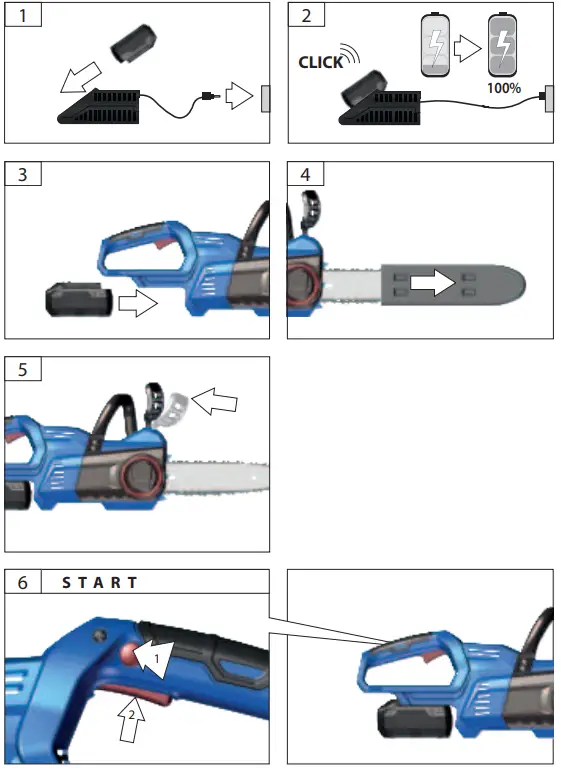 1

2

CLICK

100%

3

4

5

6 START

1

2