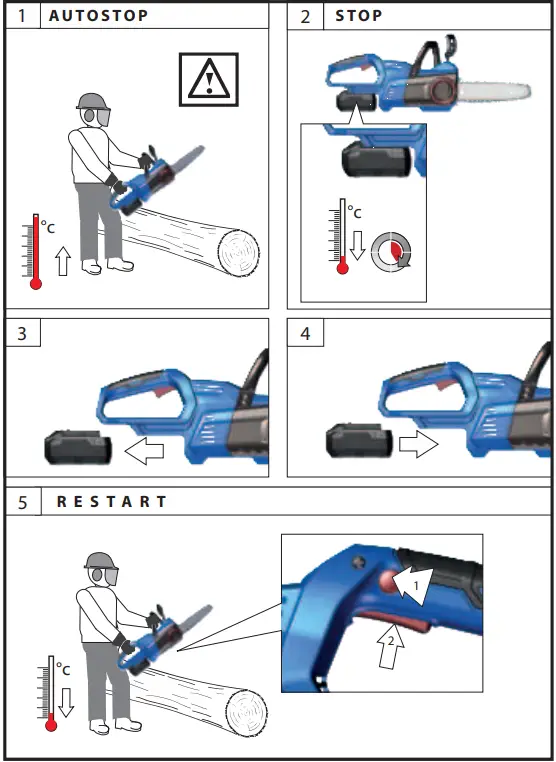 1 AUTOSTOP

°C

2 STOP

°C

3

4

5 RESTART

°C

1

2