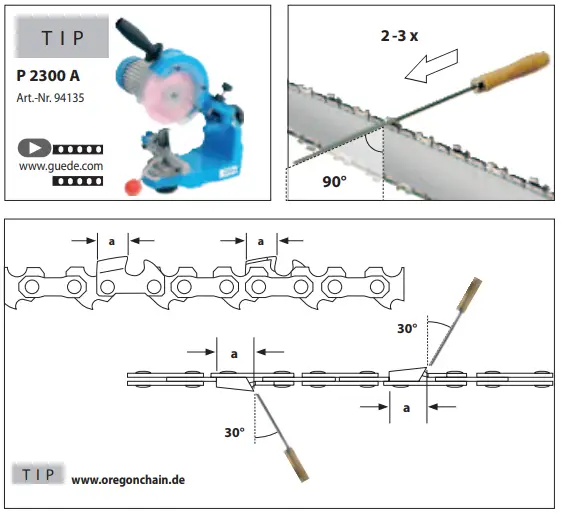 TIP

P 2300 A

Art.-Nr. 94135

www.guede.com

2-3 x

90°

a

a

30°

a

a

30°

TIP www.oregonchain.de