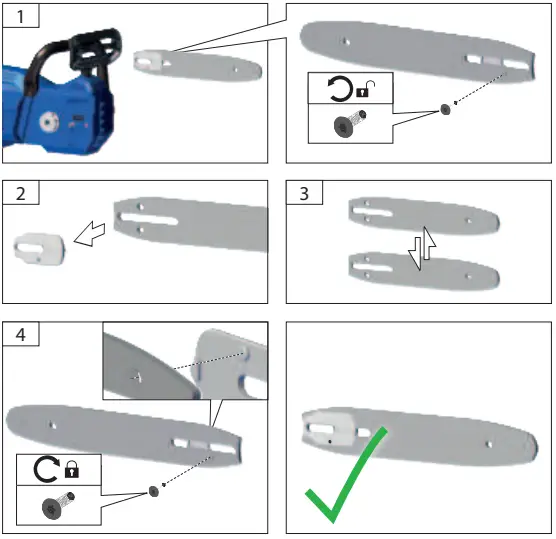 1

2

3

4