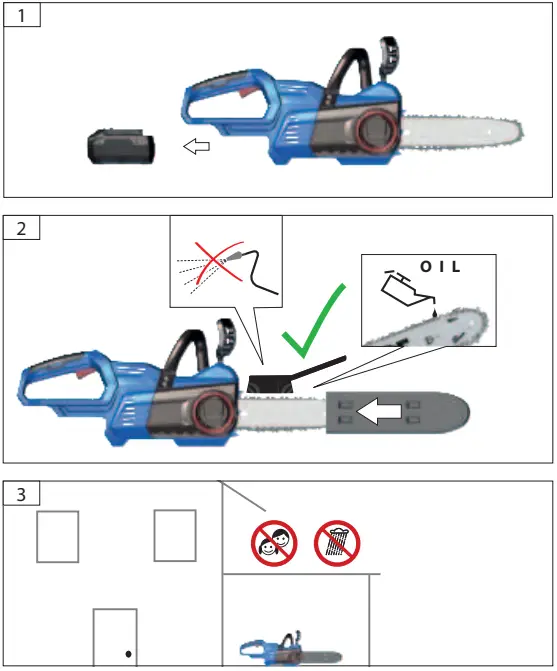 1

2

O I L

3