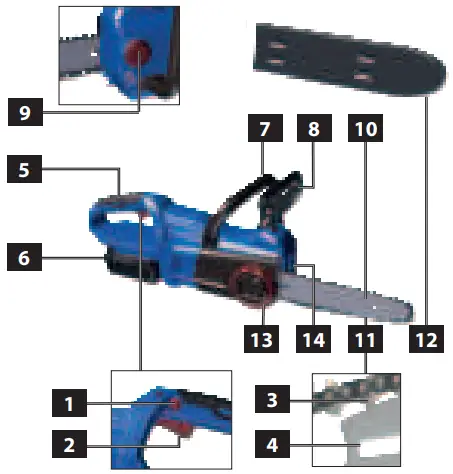 9

7

8

10

5

6

13

14

11

12

1

2

3

4