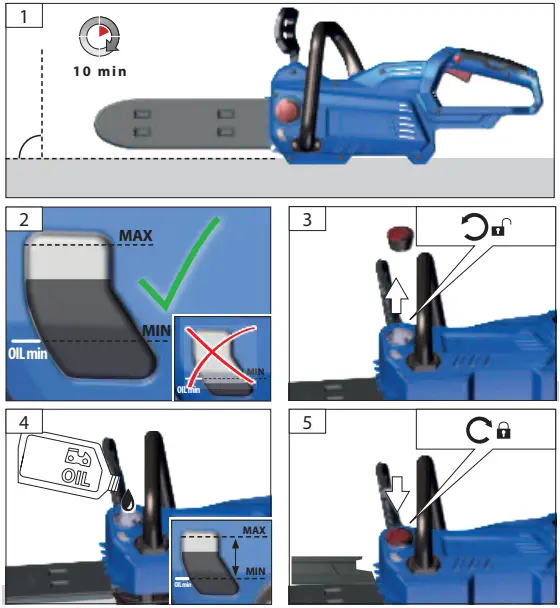 1

10 min

2

MAX

MIN

OIL min

MIN

OIL min

3

4

OIL

MAX

MIN

OIL min

5