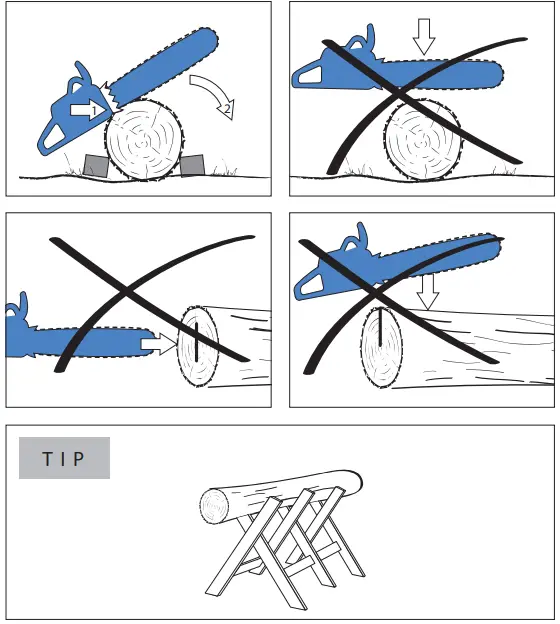 1
2
TIP