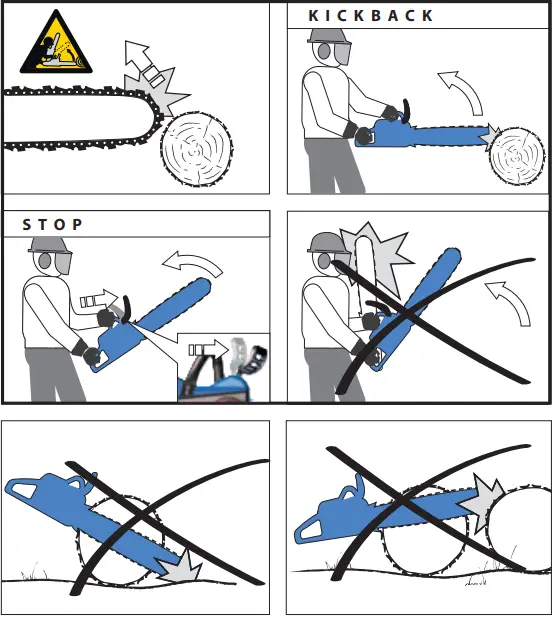 KICKBACK

STOP