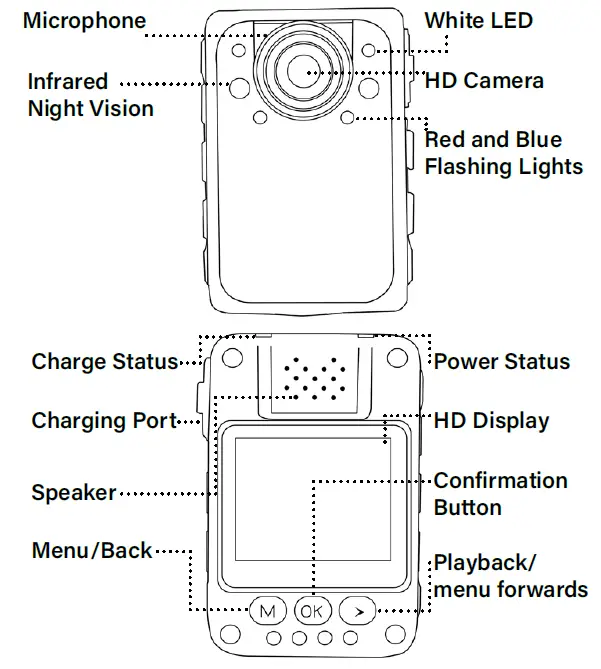 Microphone
White LED
Infrared Night Vision
HD Camera
Red and Blue Flashing Lights

Charge Status
Power Status
Charging Port
HD Display
Speaker
Confirmation Button
Menu/Back
Playback/ menu forwards
M
OK
>