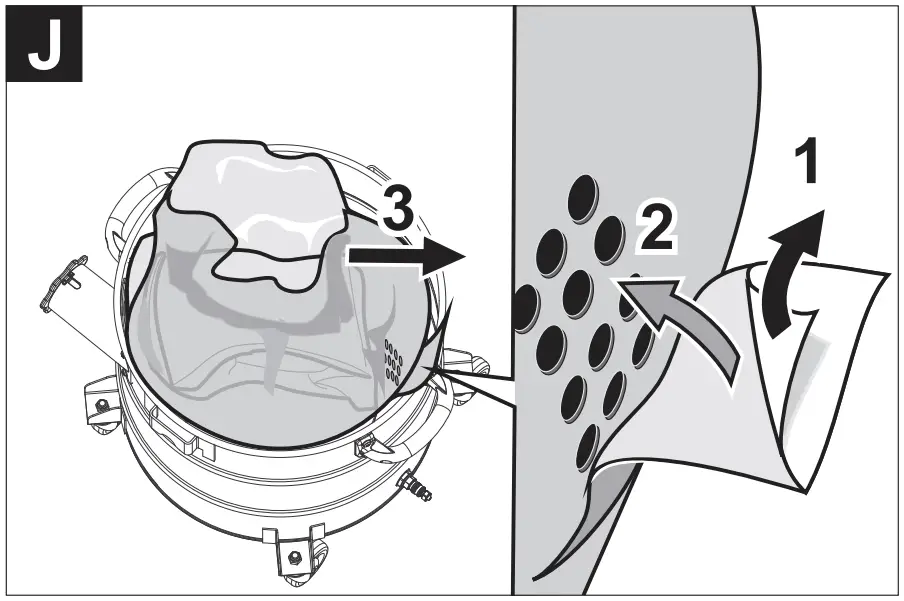 J
3
2
1