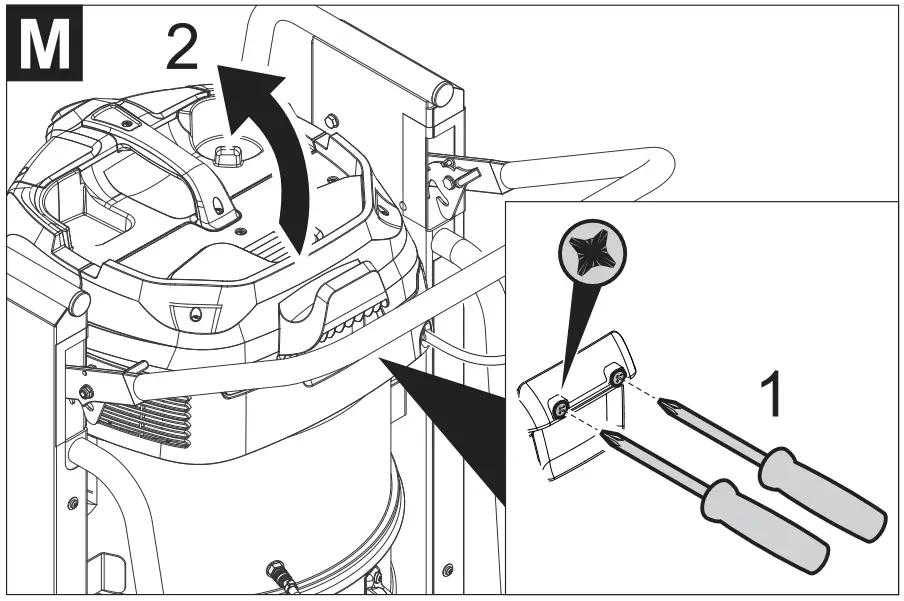 M
2
1