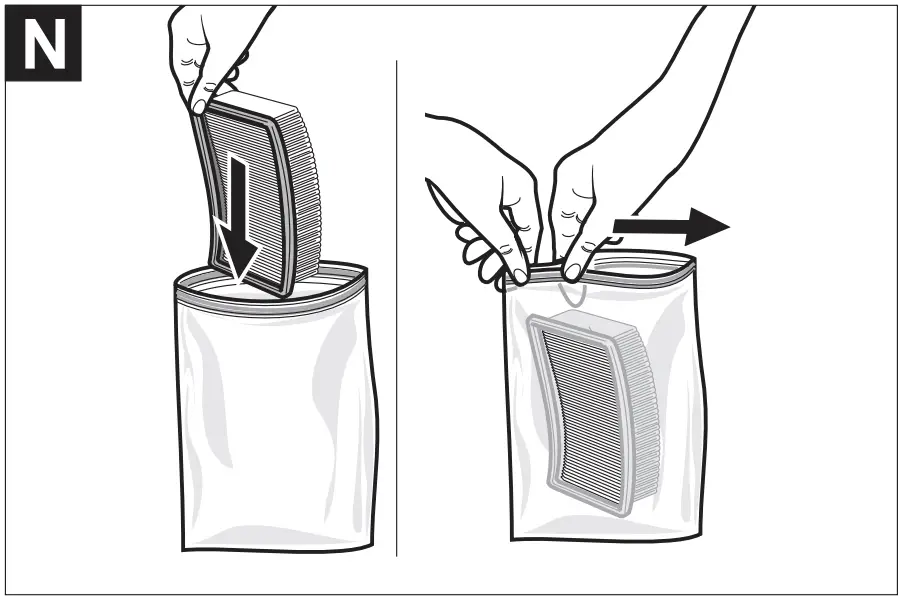 N