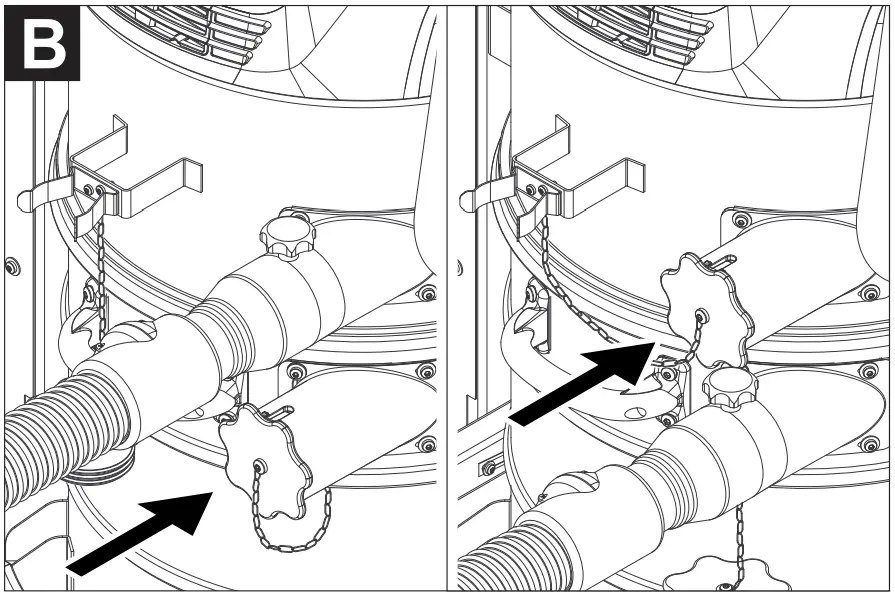 B