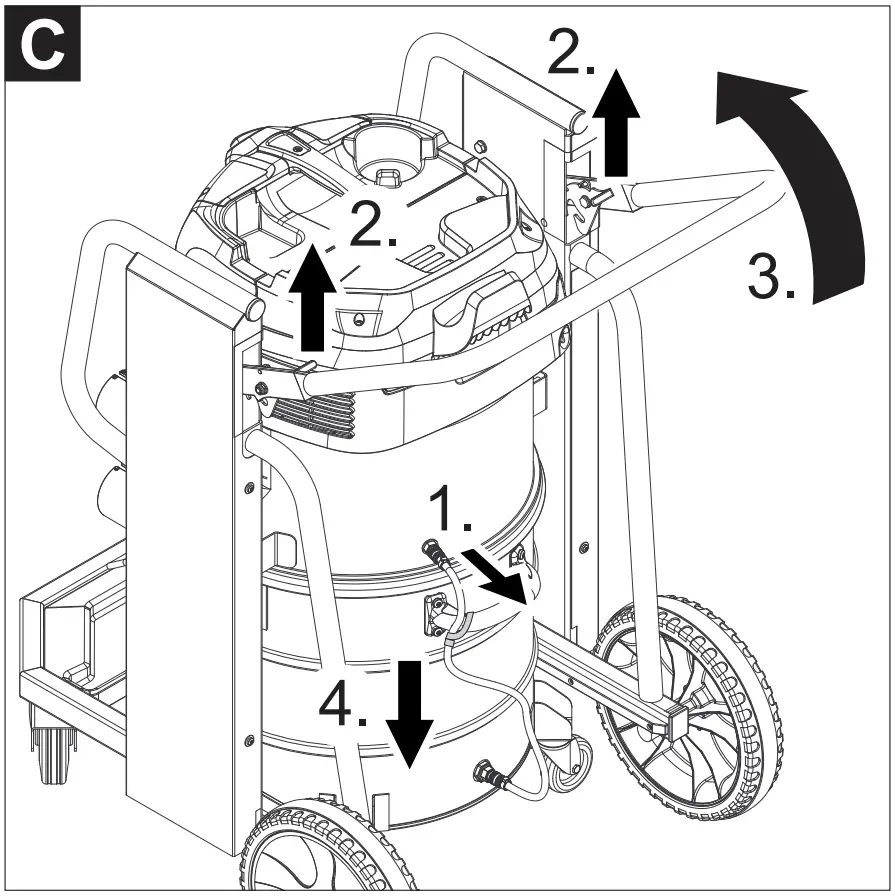 C

2.

2.

3.

1.

4.