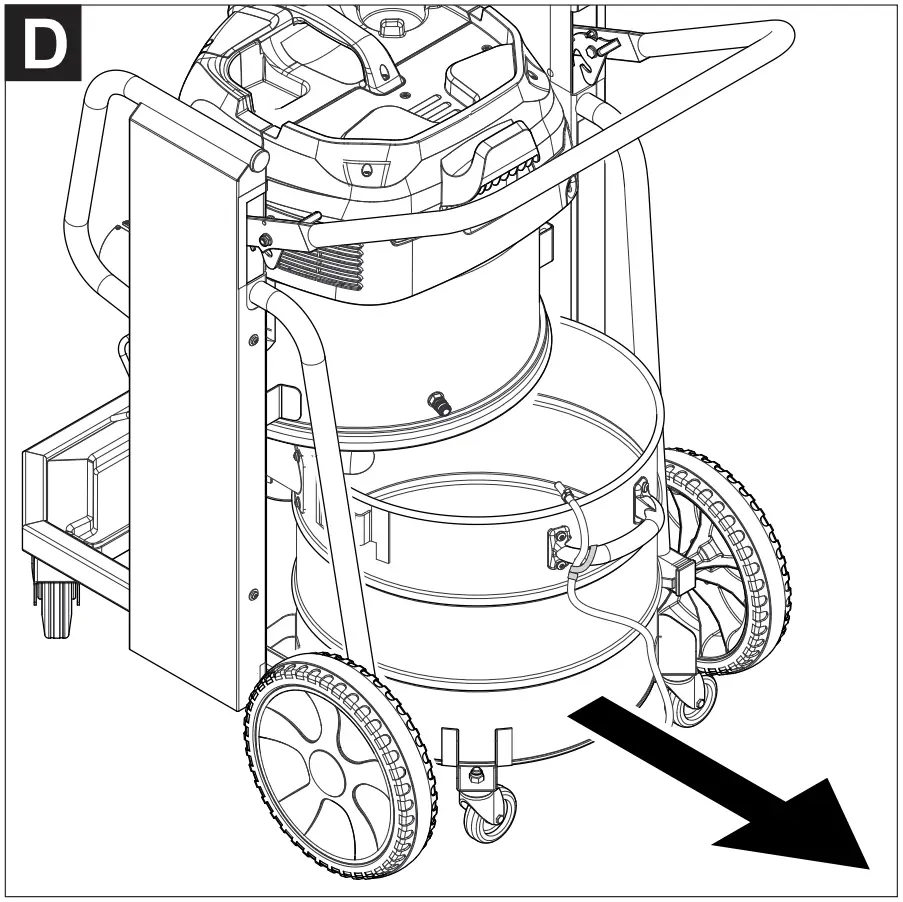 D