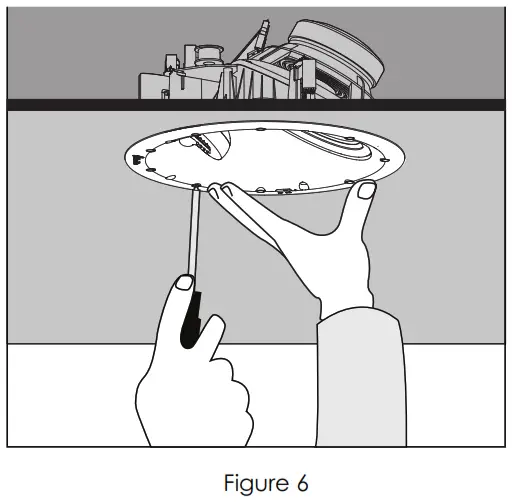 Figure 6