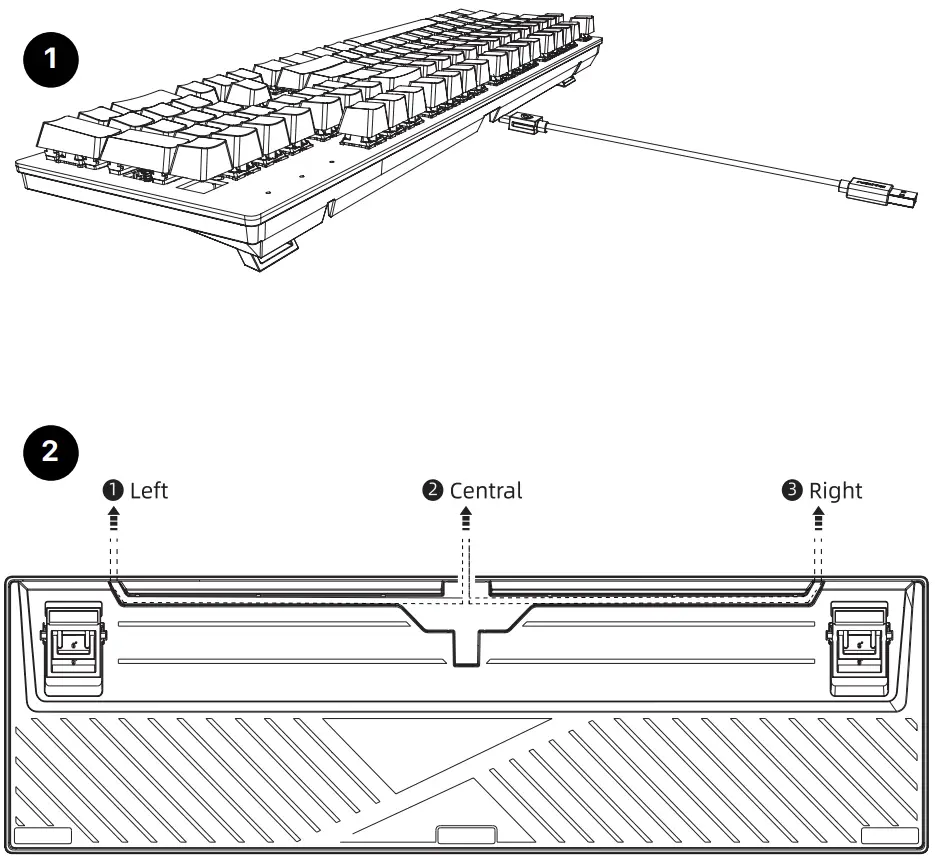 1

2

❶ Left

❷ Central

❸ Right