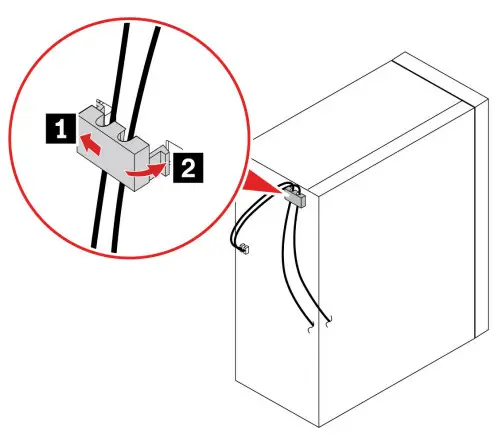 1
2