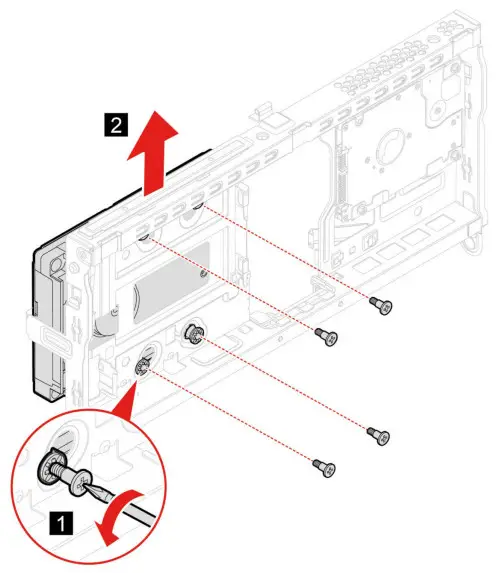 2

1