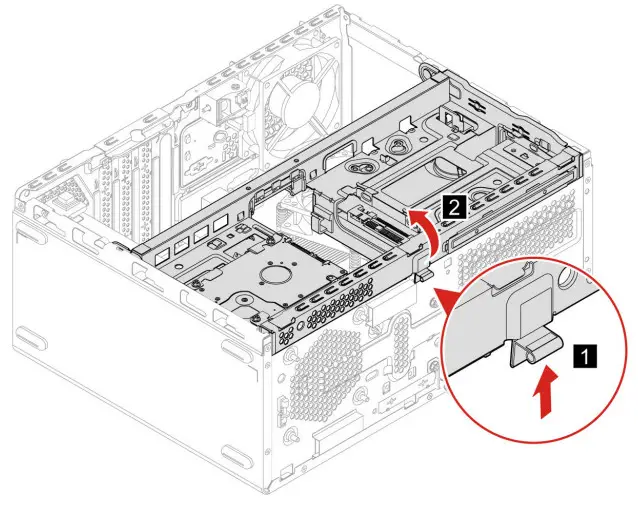 2

1