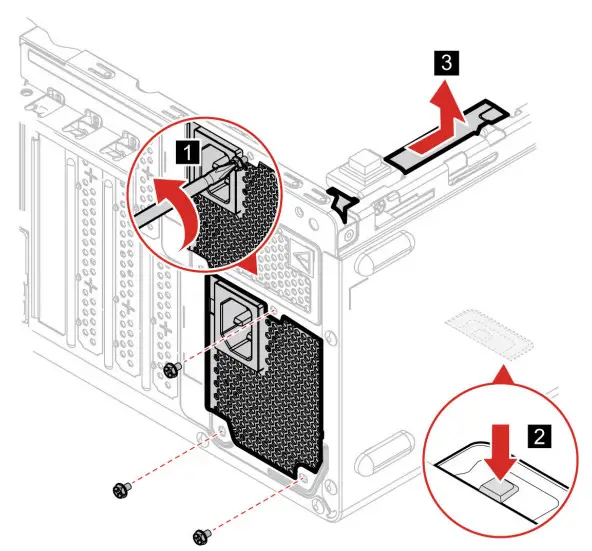 3
1
2